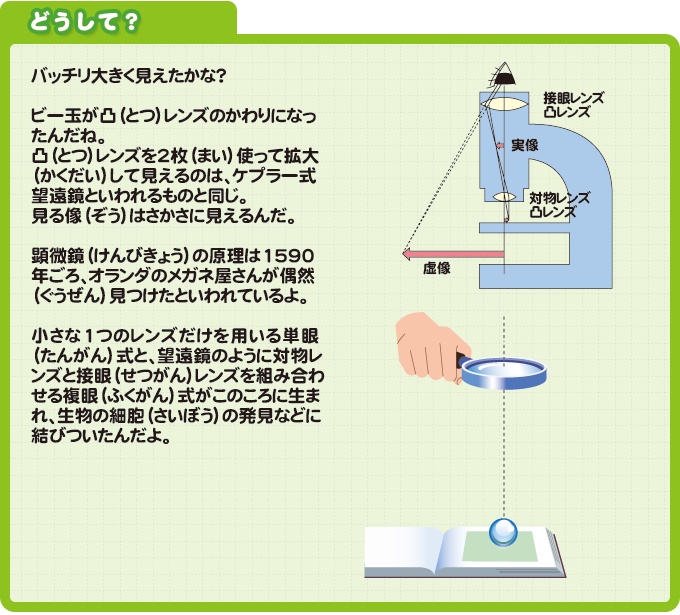 どうして？

バッチリ大きく見えたかな？

ビー玉が凸（とつ）レンズのかわりになったんだね。
凸（とつ）レンズを2枚（まい）使って拡大（かくだい）して見えるのは、ケプラー式望遠鏡といわれるものと同じ。
見る像（ぞう）はさかさに見えるんだ。

顕微鏡（けんびきょう）の原理は1590年ごろ、オランダのメガネ屋さんが偶然（ぐうぜん）見つけたといわれているよ。

小さな1つのレンズだけを用いる単眼（たんがん）式と、望遠鏡のように対物レンズと接眼（せつがん）レンズを組み合わせる複眼（ふくがん）式がこのころに生まれ、生物の細胞（さいぼう）の発見などに結びついたんだよ。

接眼レンズ
凸レンズ
実像
対物レンズ
凸レンズ
虚像