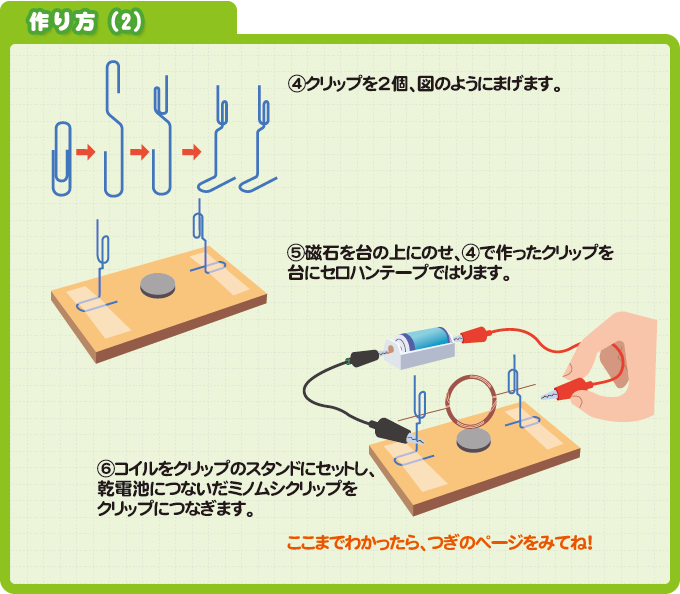 作り方（2）

④クリップを２個、図のようにまげます。

⑤磁石を台の上にのせ、④で作ったクリップを台にセロハンテープではります。

⑥コイルをクリップのスタンドにセットし、乾電池につないだミノムシクリップをクリップにつなぎます。

ここまでわかったら、つぎのページをみてね！