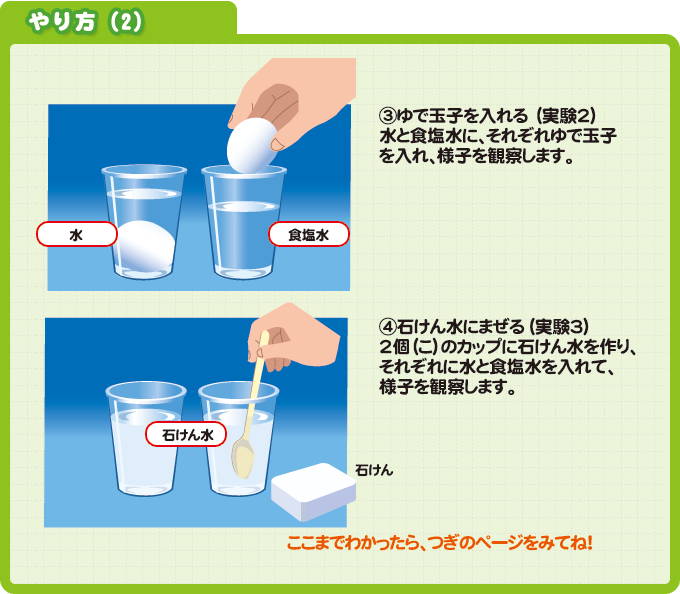 やり方（2）

水

食塩水

③ゆで玉子を入れる（実験2）
水と食塩水に、それぞれゆで玉子を入れ、様子を観察します。

石けん水

石けん

④石けん水にまぜる（実験3）
2個（こ）のカップに石けん水を作り、それぞれに水と食塩水を入れて、様子を観察します。

ここまでわかったら、つぎのページをみてね！