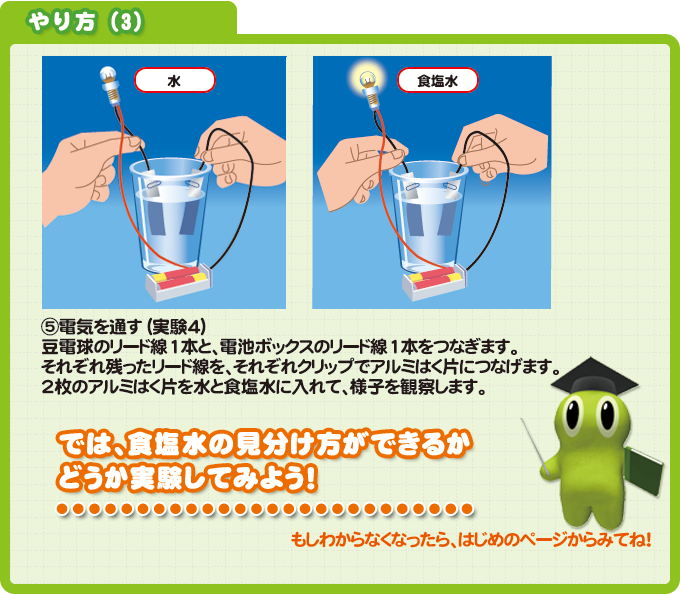 やり方（3）

水

食塩水

⑤電気を通す（実験4）
豆電球のリード線１本と、電池ボックスのリード線１本をつなぎます。
それぞれ残ったリード線を、それぞれクリップでアルミはく片につなげます。
２枚のアルミはく片を水と食塩水に入れて、様子を観察します。

では、食塩水の見分け方ができるかどうか実験してみよう！

もしわからなくなったら、はじめのページからみてね！