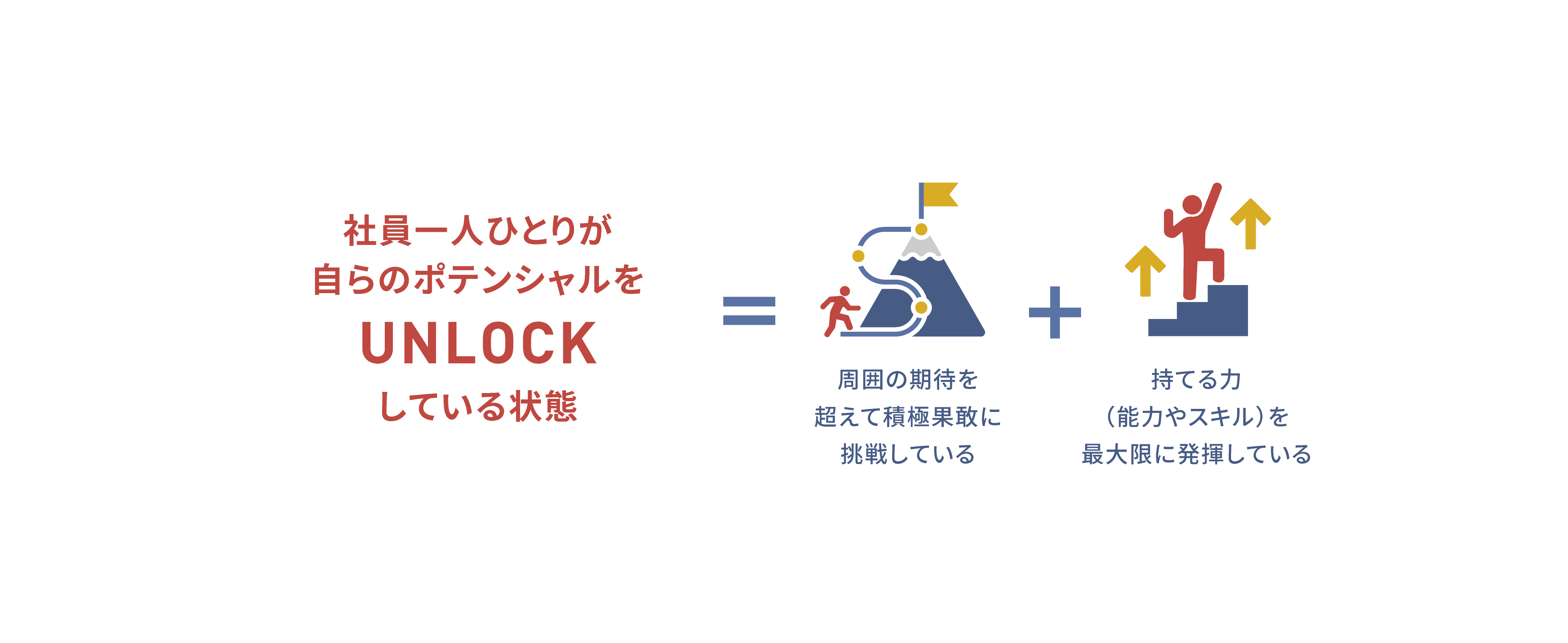 社員一人ひとりが
自らのポテンシャルを
UNLOCK
している状態

=

周囲の期待を
超えて積極果敢に
挑戦している

+

持てる力
（能力やスキル）を
最大限に発揮している